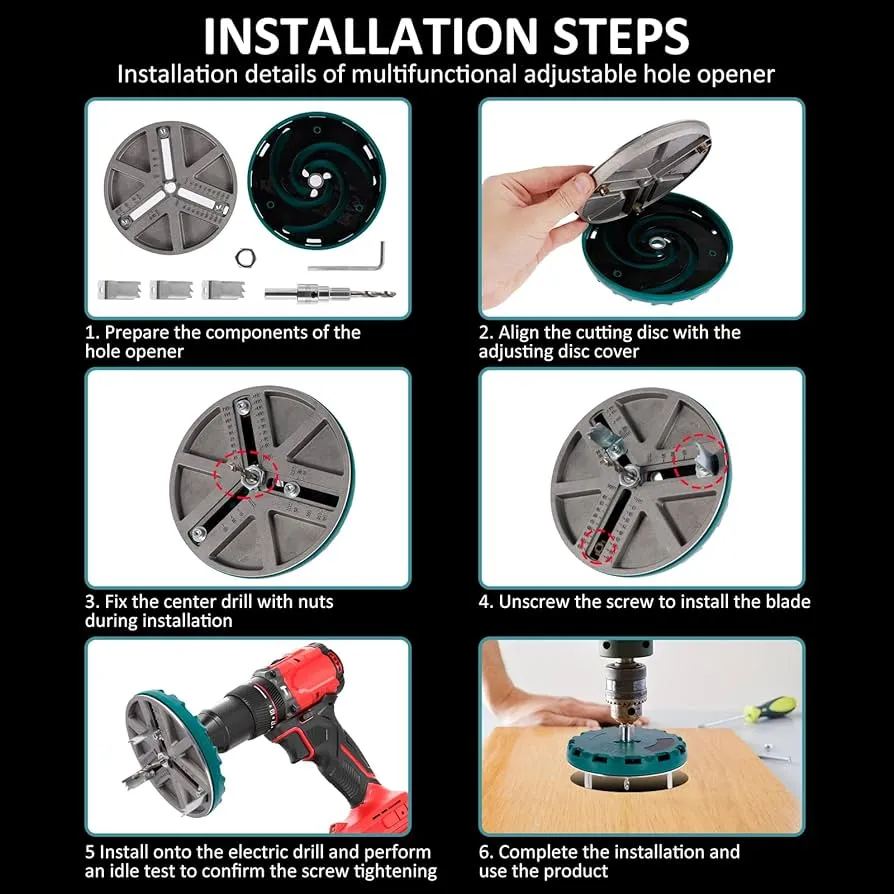 INSTALLATION STEPS
Installation details of multifunctional adjustable hole opener

1. Prepare the components of the hole opener

2. Align the cutting disc with the adjusting disc cover

3. Fix the center drill with nuts during installation

4. Unscrew the screw to install the blade

5 Install onto the electric drill and perform an idle test to confirm the screw tightening

6. Complete the installation and use the product