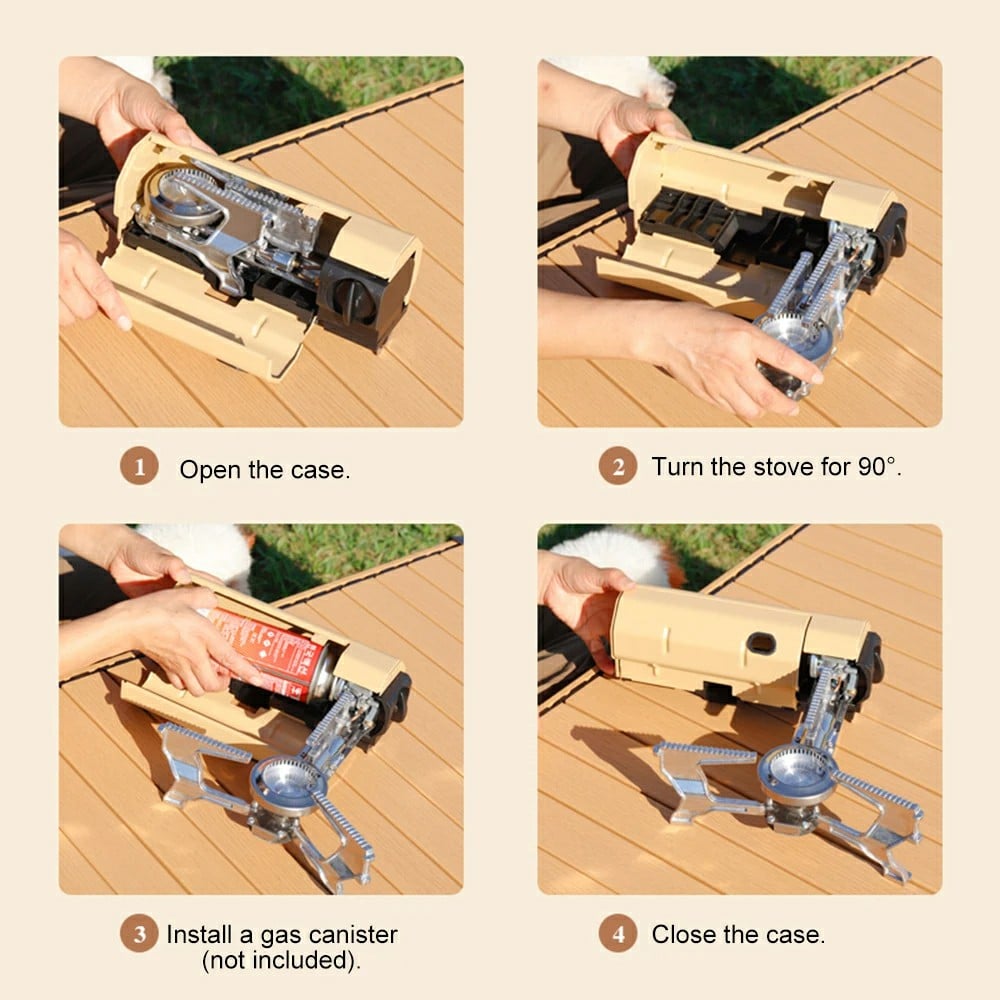 1 Open the case.

2 Turn the stove for 90°.

3 Install a gas canister (not included).

4 Close the case.