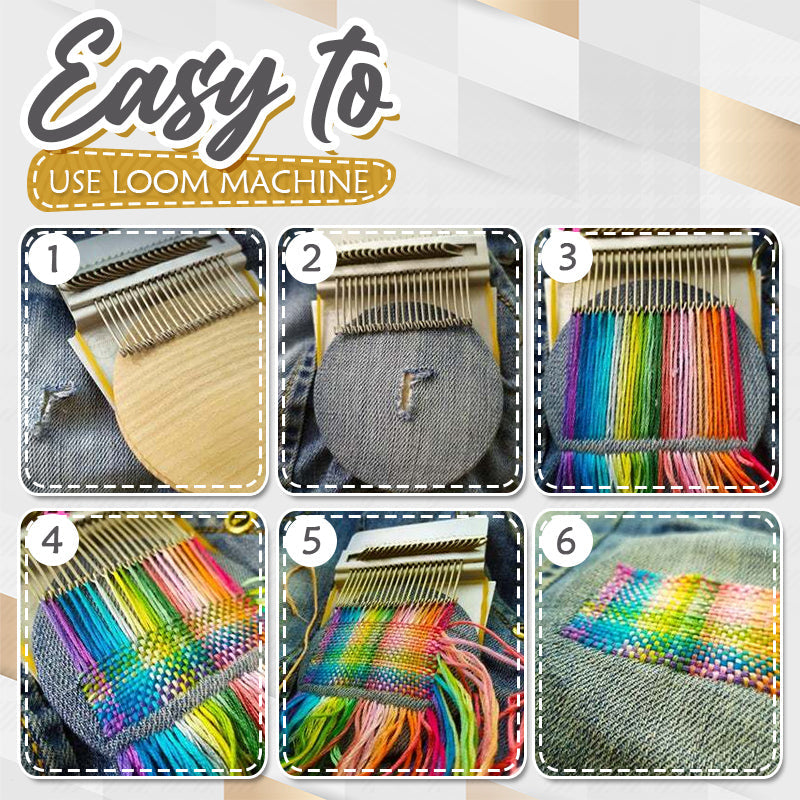 Easy to
USE LOOM MACHINE

1

2

3

4

5

6