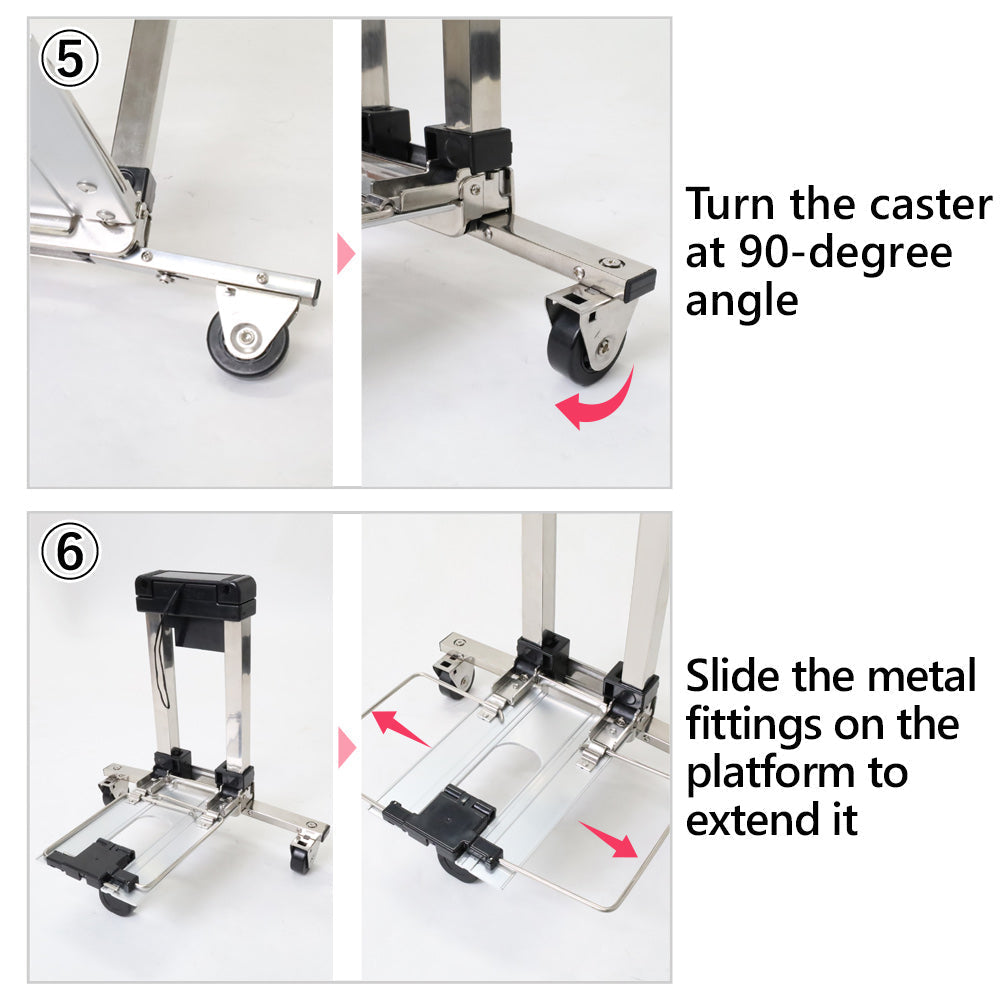 ⑤

Turn the caster at 90-degree angle

⑥

Slide the metal fittings on the platform to extend it